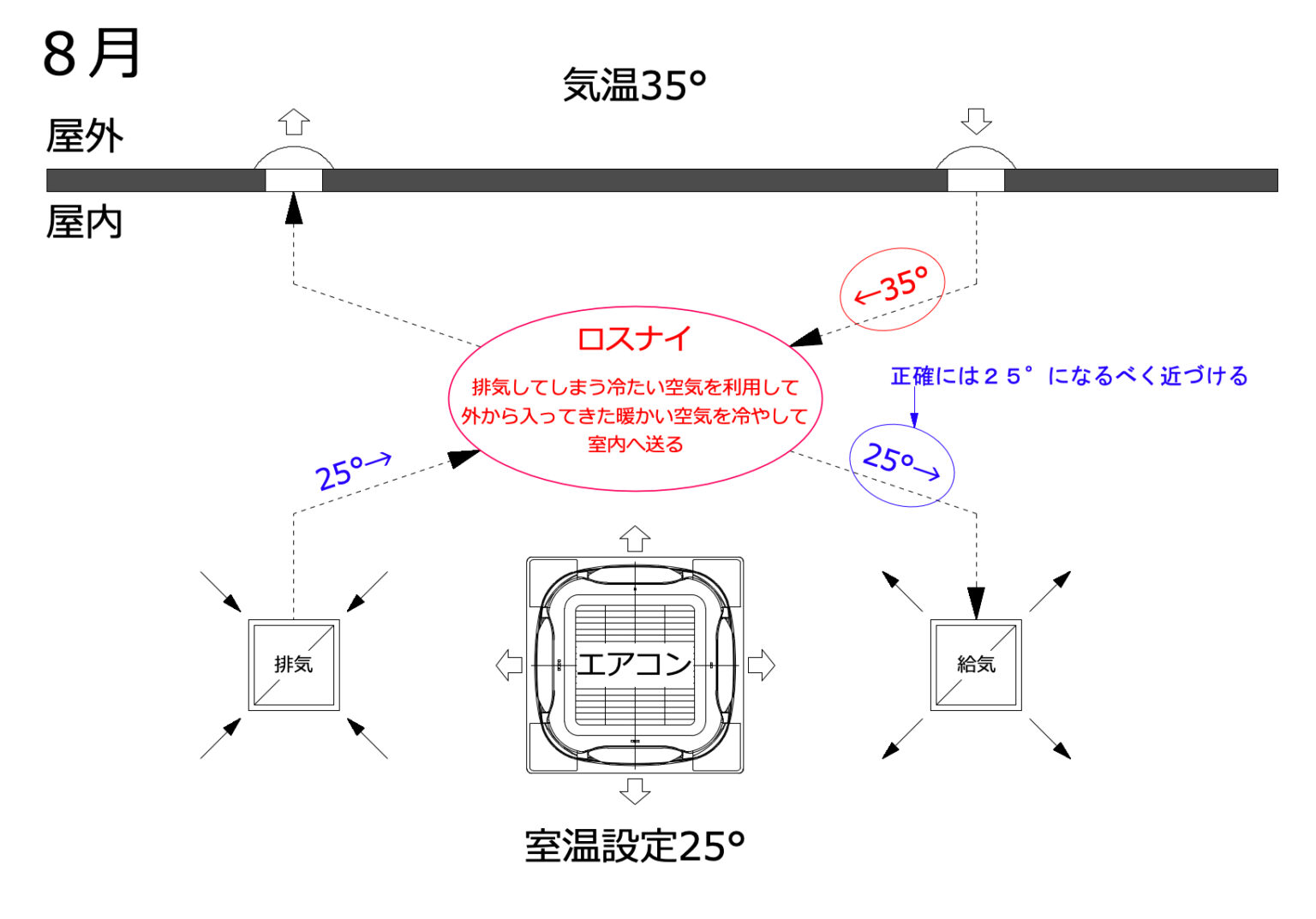 8月

気温35°

屋外

屋内

←35°

ロスナイ

排気してしまう冷たい空気を利用して外から入ってきた暖かい空気を冷やして室内へ送る

正確には２５°になるべく近づける

25°→

25°→

排気

エアコン

給気

室温設定25°